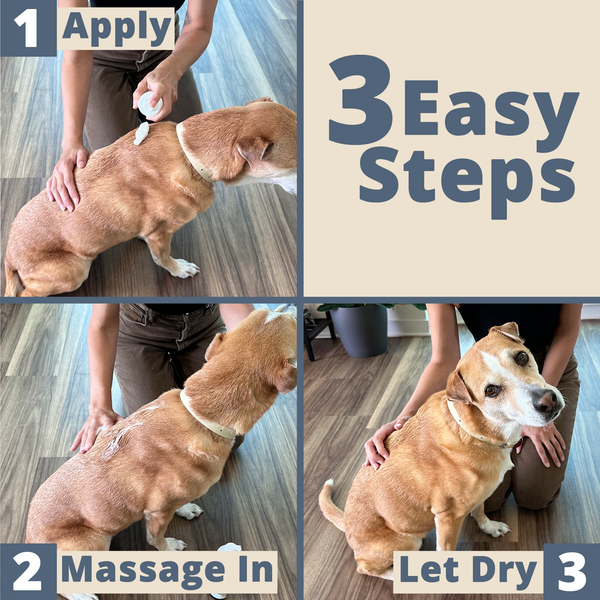 1 Apply

3 Easy Steps

2 Massage In

Let Dry 3