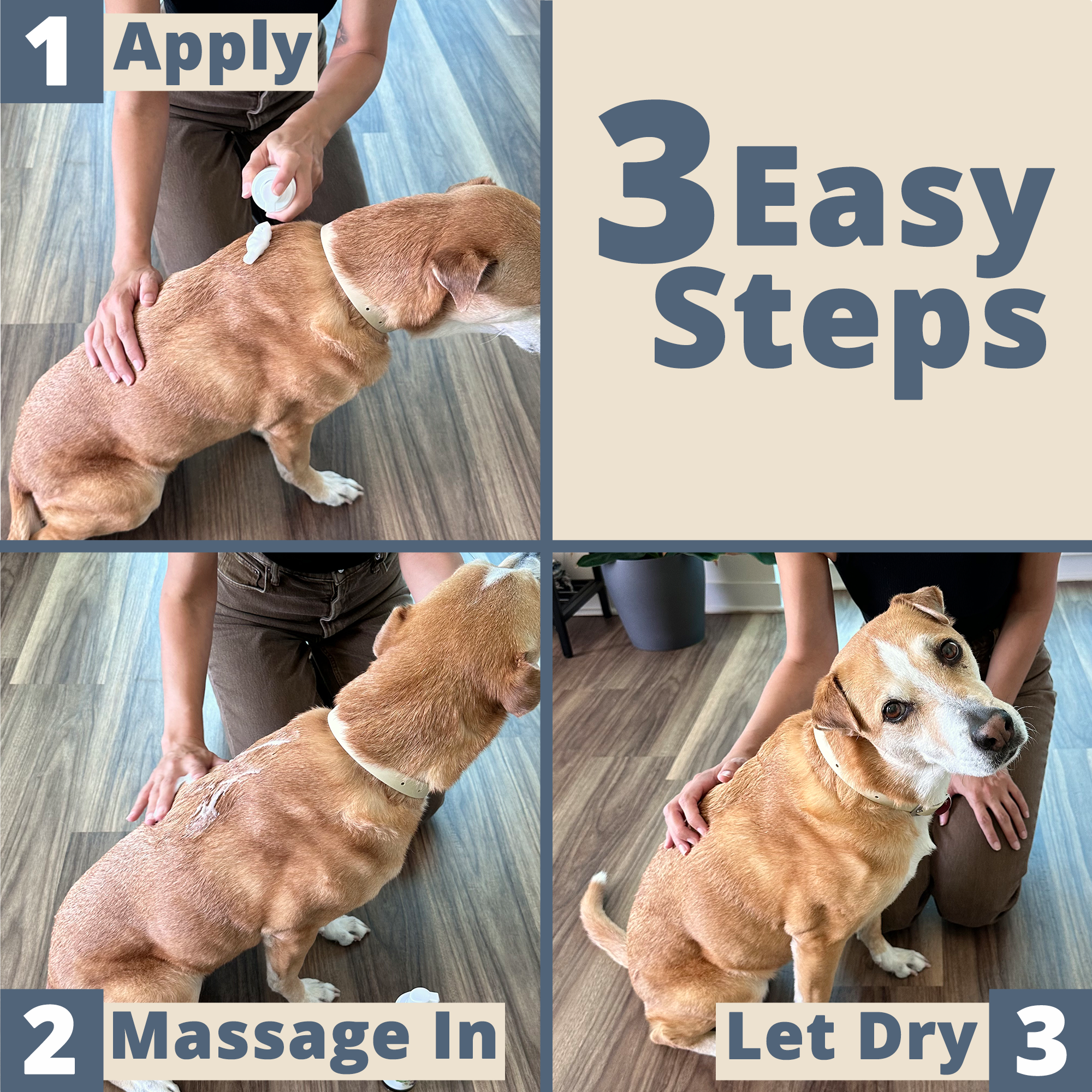 1 Apply

3 Easy Steps

2 Massage In

Let Dry 3